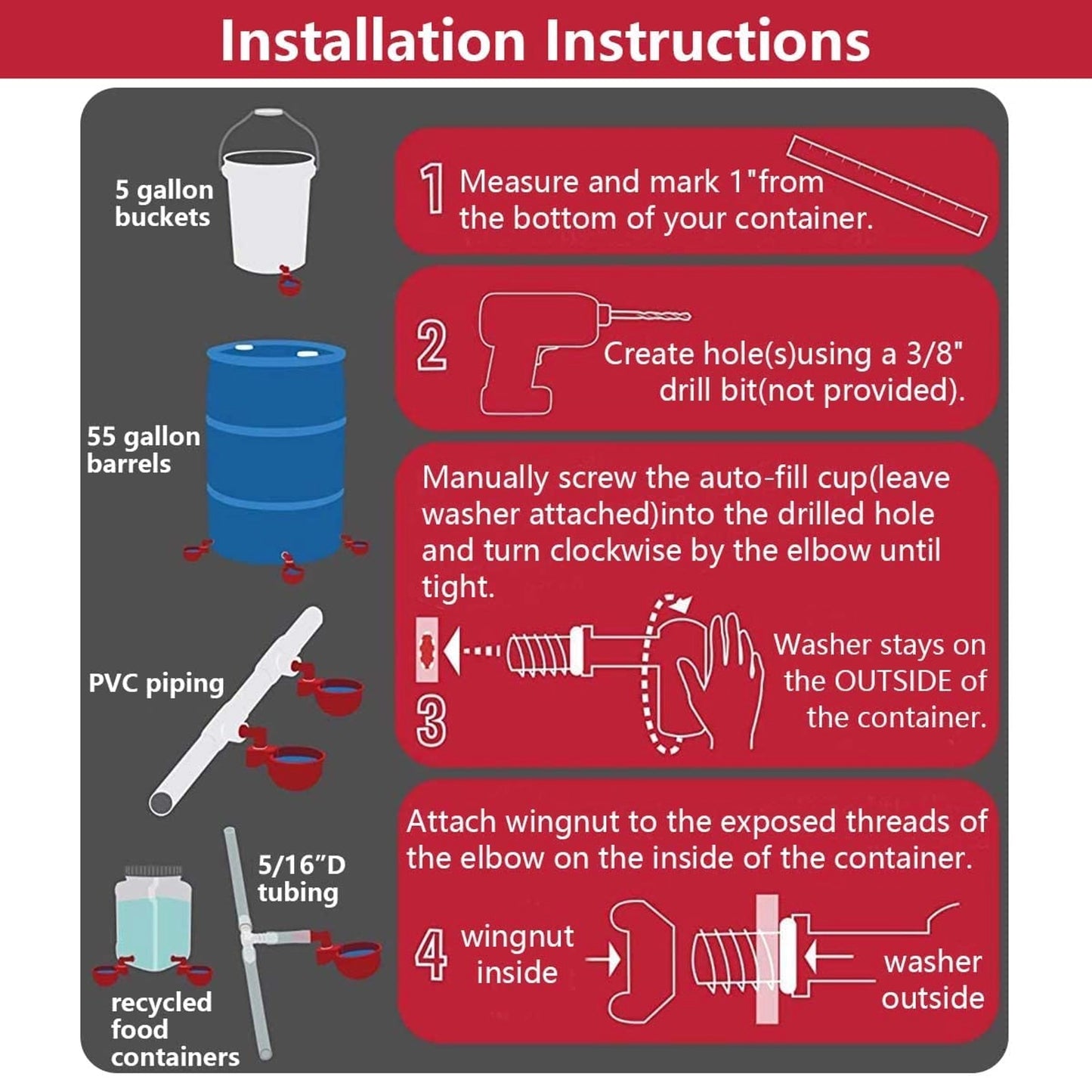 Installation Instructions

5 gallon buckets

55 gallon barrels

PVC piping

5/16"D tubing

recycled food containers

1 Measure and mark 1"from the bottom of your container.

2 Create hole(s)using a 3/8" drill bit(not provided).

Manually screw the auto-fill cup(leave washer attached)into the drilled hole and turn clockwise by the elbow until tight.

3

Washer stays on the OUTSIDE of the container.

Attach wingnut to the exposed threads of the elbow on the inside of the container.

4 wingnut inside

washer outside