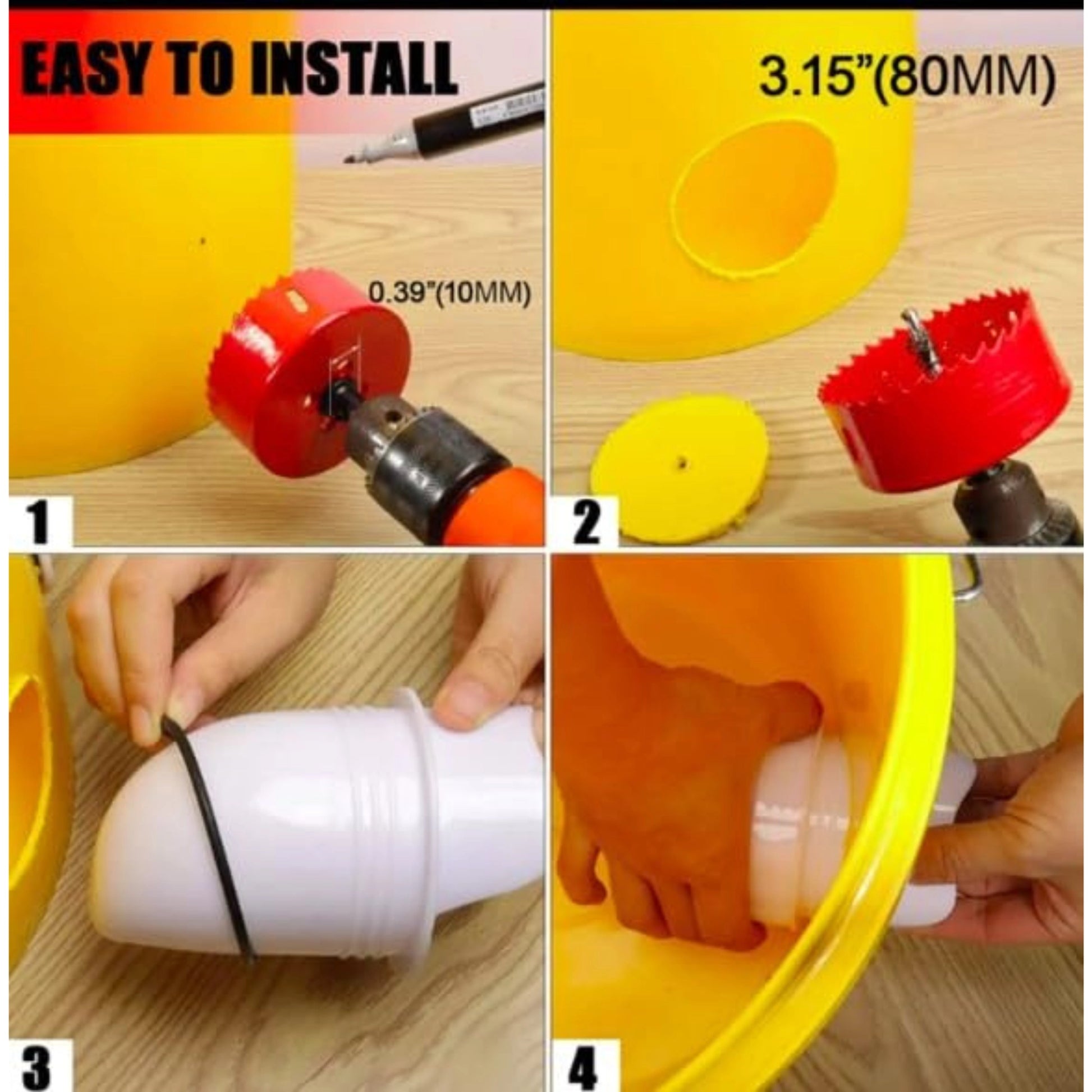 EASY TO INSTALL

0.39"(10MM)

1

3.15"(80MM)

2

3

4