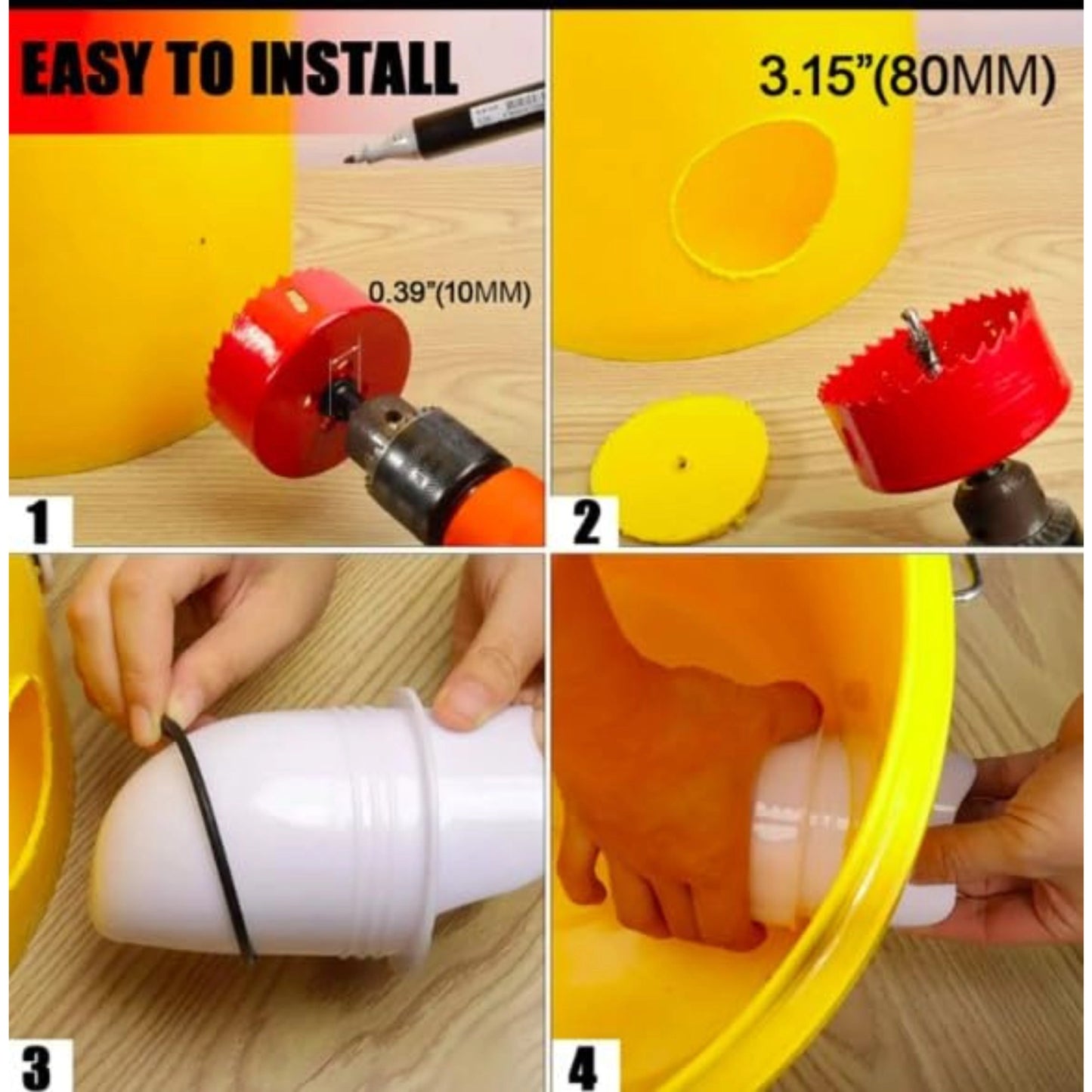 EASY TO INSTALL

0.39"(10MM)

1

3.15"(80MM)

2

3

4