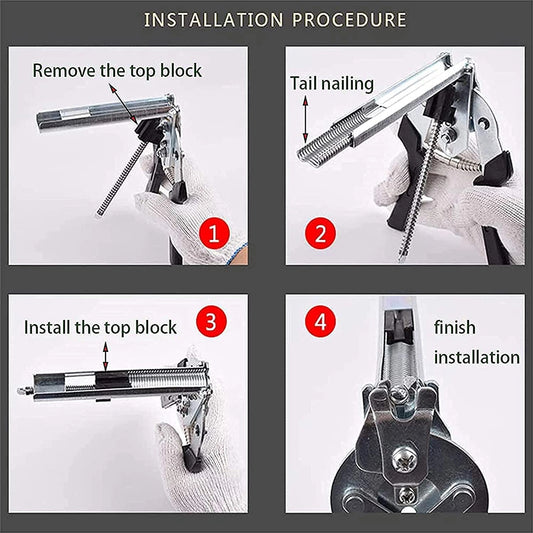 INSTALLATION PROCEDURE

Remove the top block

1

Tail nailing

2

Install the top block

3

4

finish installation