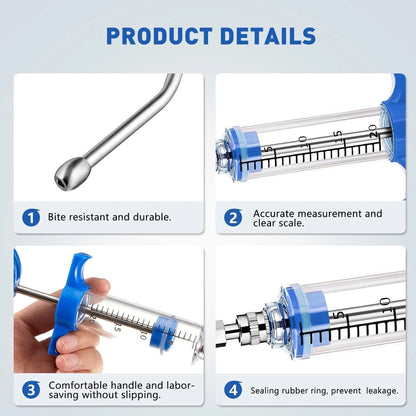 PRODUCT DETAILS

5 10 15 20

1 Bite resistant and durable.

2 Accurate measurement and clear scale.

20 15 10

5 10

3 Comfortable handle and labor-saving without slipping.

4 Sealing rubber ring, prevent leakage.