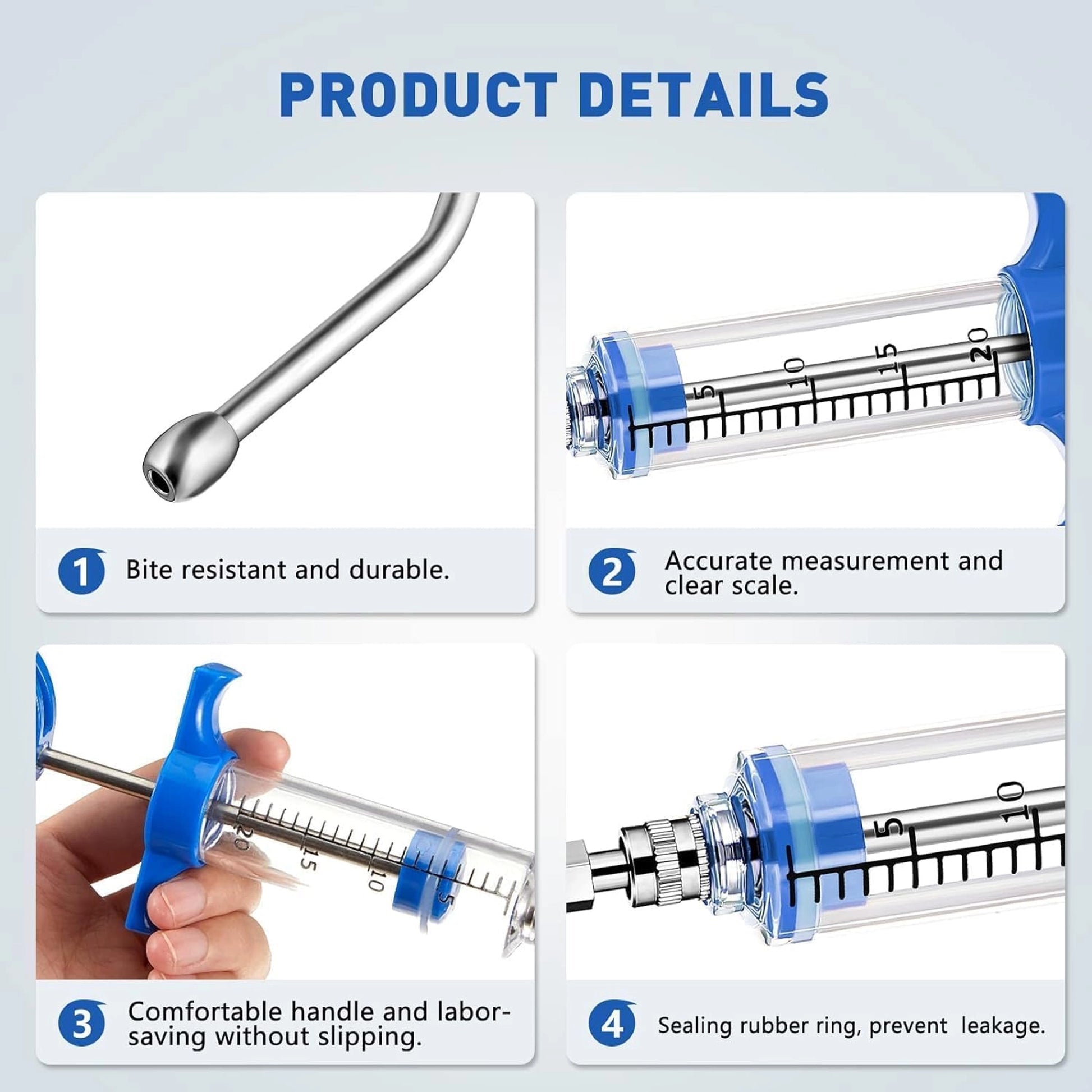 PRODUCT DETAILS

5 10 15 20

1 Bite resistant and durable.

2 Accurate measurement and clear scale.

20 15 10 5

5 10

3 Comfortable handle and labor-saving without slipping.

4 Sealing rubber ring, prevent leakage.