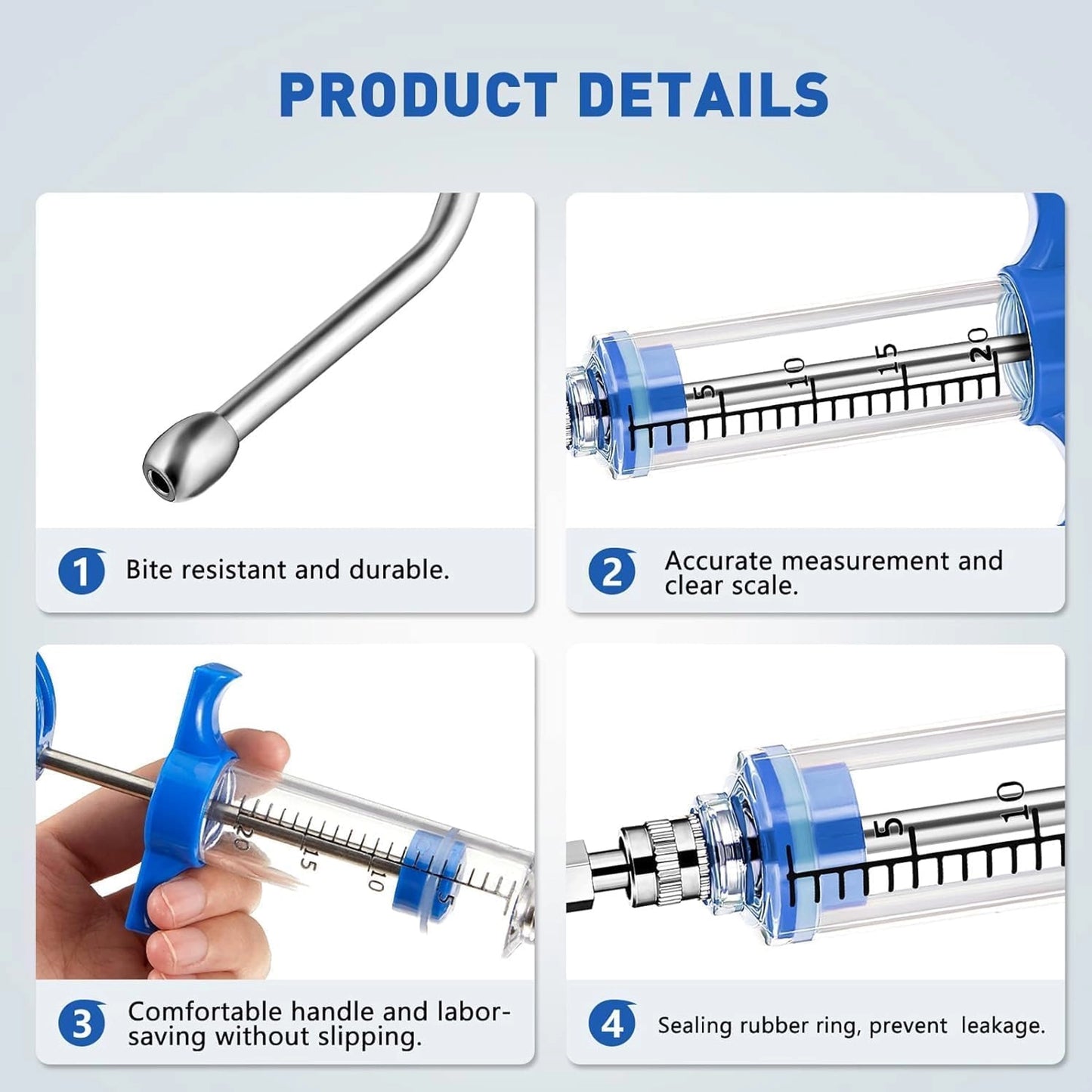 PRODUCT DETAILS

5 10 15 20

1 Bite resistant and durable.

2 Accurate measurement and clear scale.

20 15 10 5

5 10

3 Comfortable handle and labor-saving without slipping.

4 Sealing rubber ring, prevent leakage.