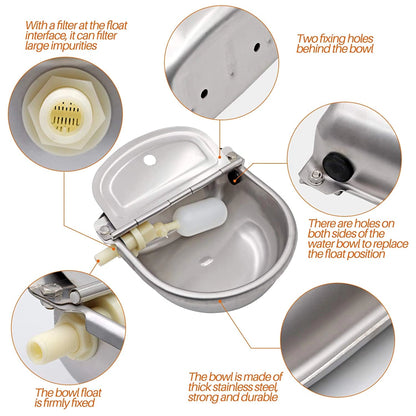 With a filter at the float interface, it can filter large impurities

Two fixing holes behind the bowl

There are holes on both sides of the water bowl to replace the float position

The bowl float is firmly fixed

The bowl is made of thick stainless steel, strong and durable