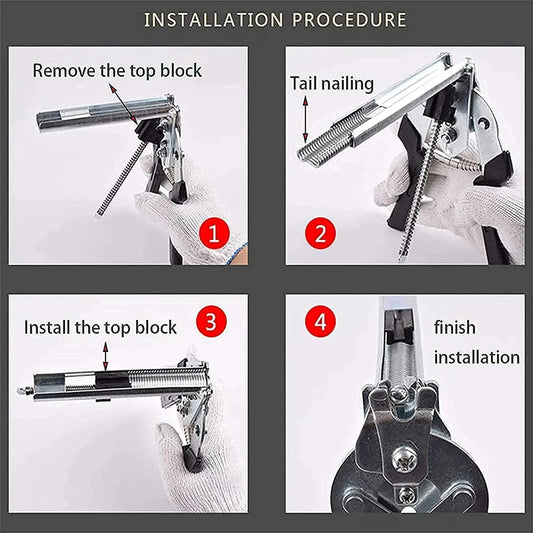 INSTALLATION PROCEDURE

Remove the top block

1

Tail nailing

2

Install the top block

3

4

finish installation