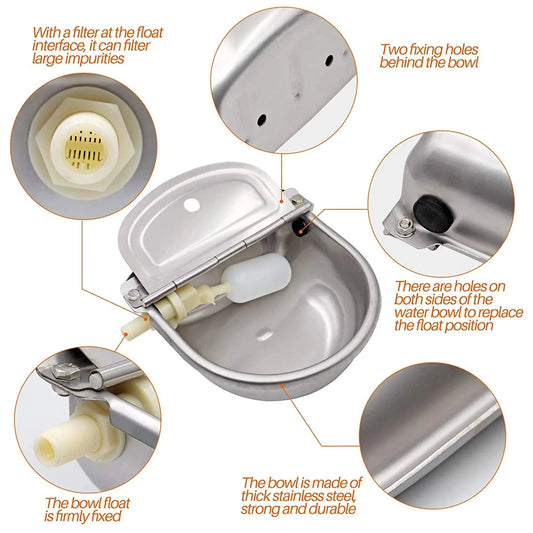 With a filter at the float interface, it can filter large impurities

Two fixing holes behind the bowl

There are holes on both sides of the water bowl to replace the float position

The bowl float is firmly fixed

The bowl is made of thick stainless steel, strong and durable